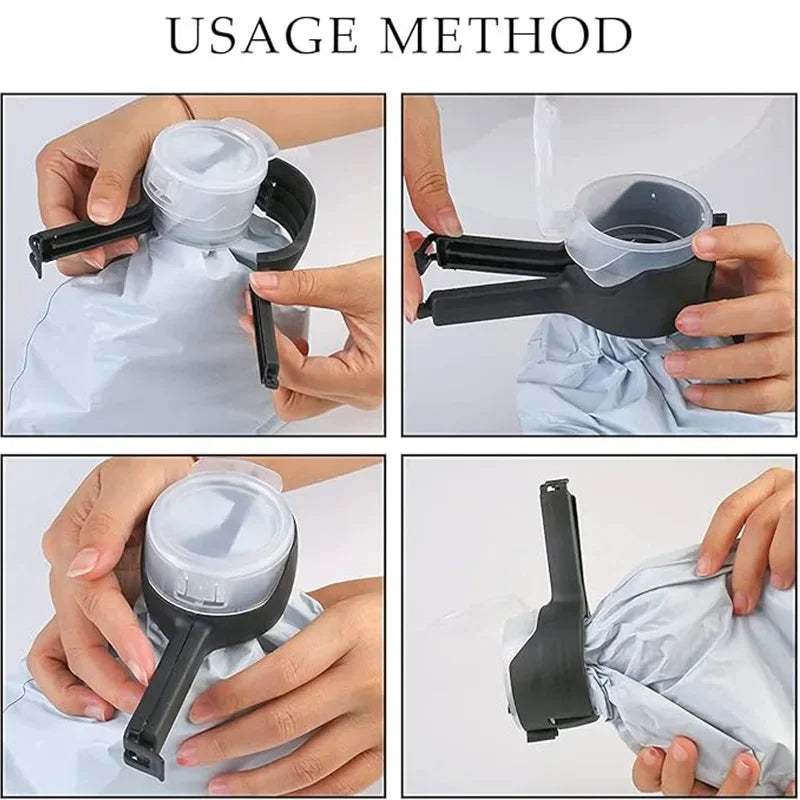 USAGE METHOD